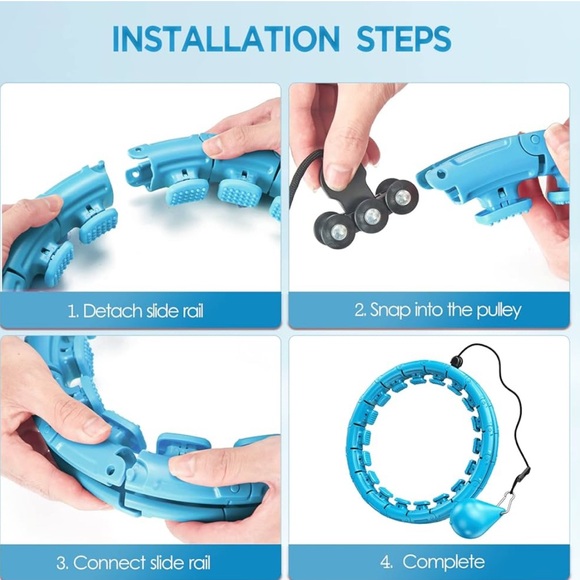 INSTALLATION STEPS

1. Detach slide rail

2. Snap into the pulley

3. Connect slide rail

4. Complete